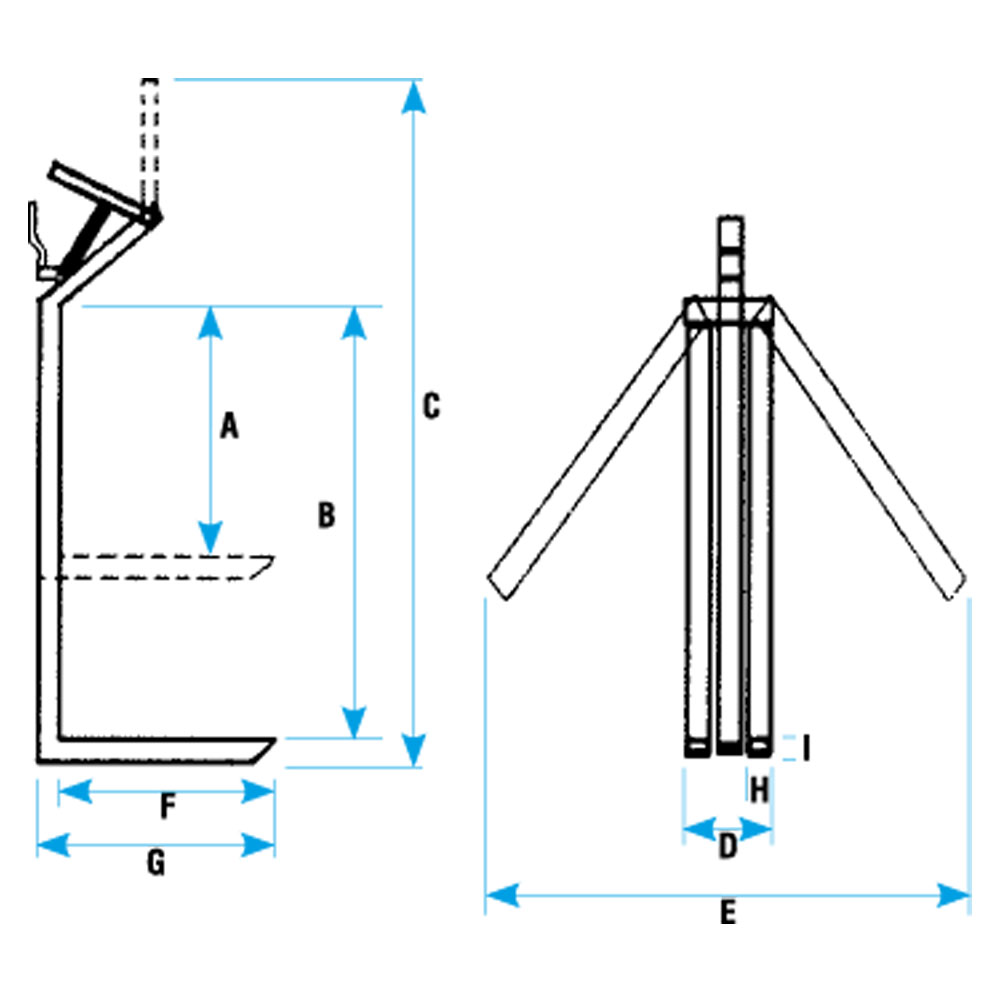 A
B
C
F
G
I
H
D
E